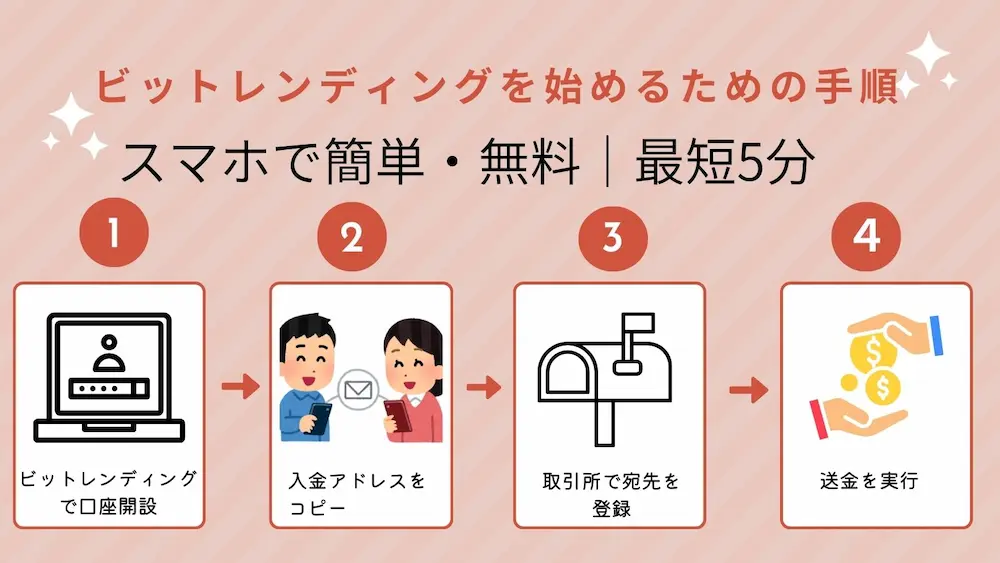 ビットレンディングを始めるための手順

スマホで簡単・無料｜最短5分

1

ビットレンディングで口座開設

2

入金アドレスをコピー

3

取引所で宛先を登録

4

送金を実行